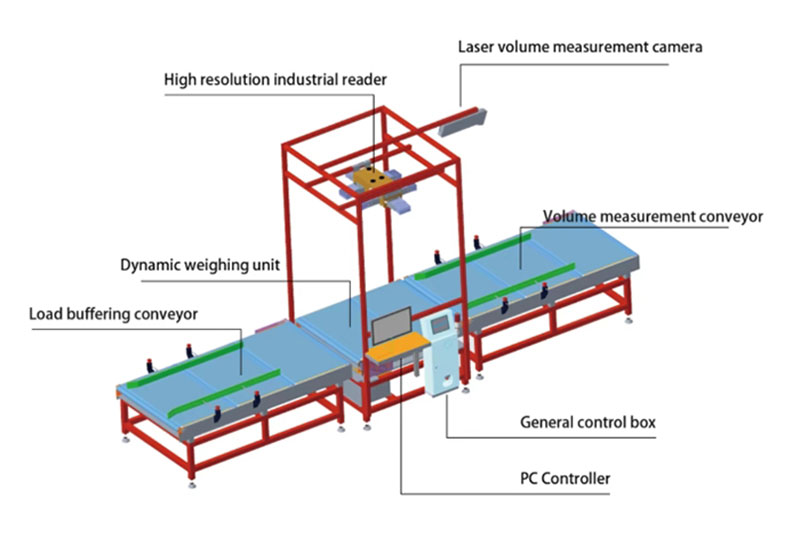 Laser volume measurement camera

High resolution industrial reader

Volume measurement conveyor

Dynamic weighing unit

Load buffering conveyor

General control box

PC Controller