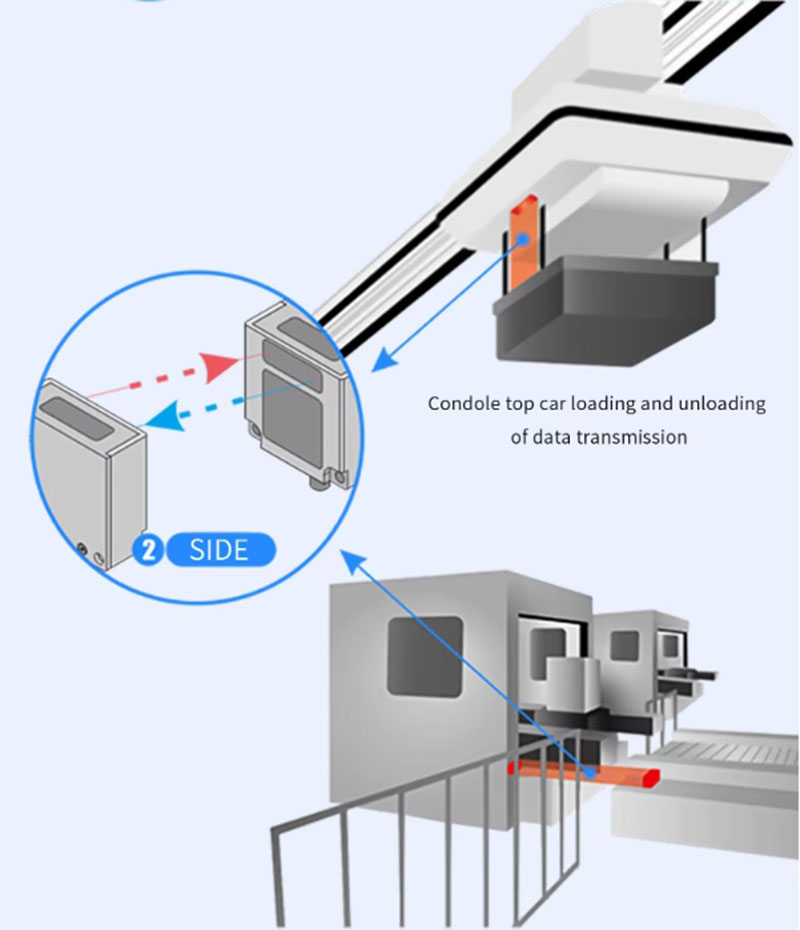 Condole top car loading and unloading of data transmission

2 SIDE