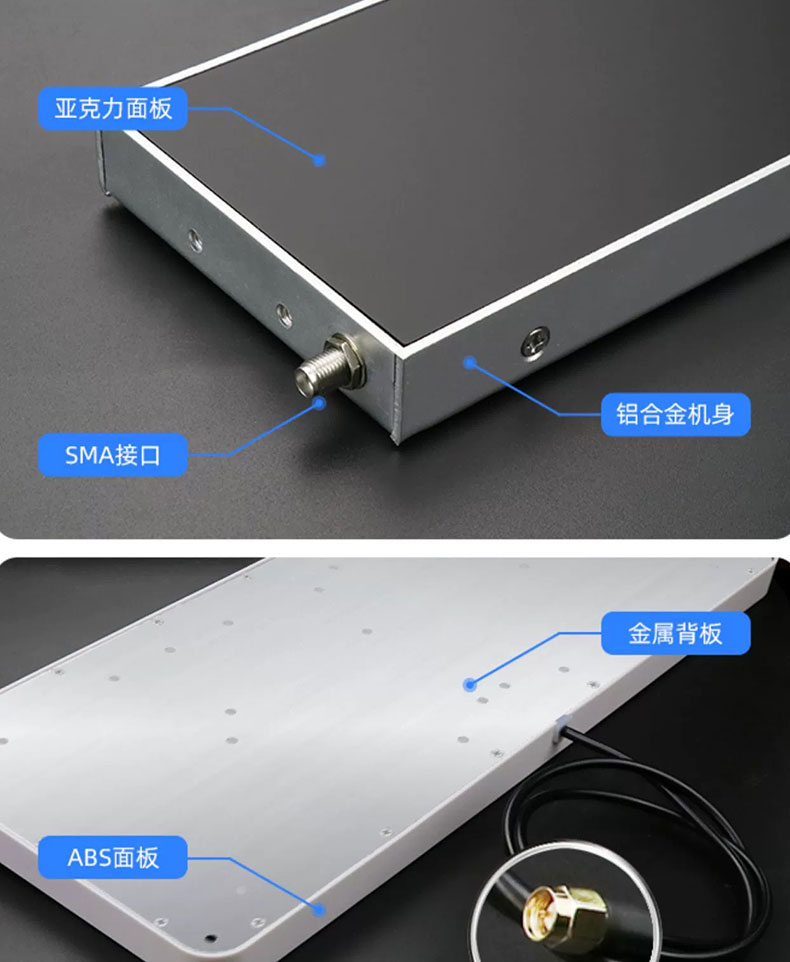 亚克力面板

铝合金机身

SMA接口

金属背板

ABS面板