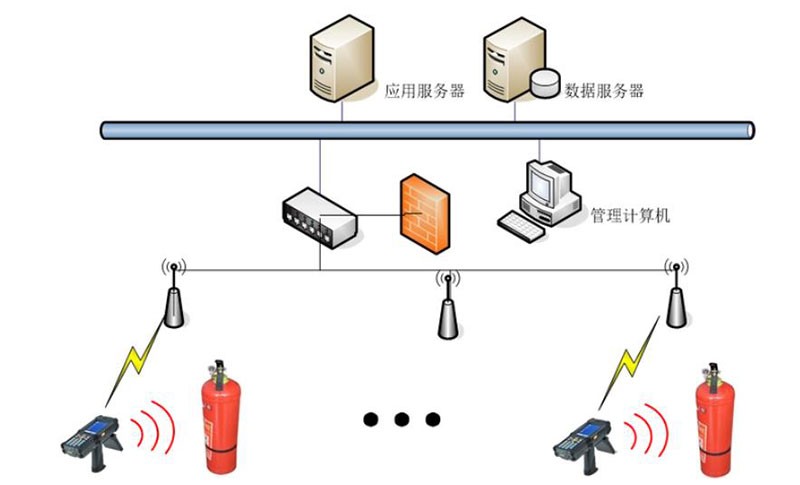 应用服务器

数据服务器

管理计算机